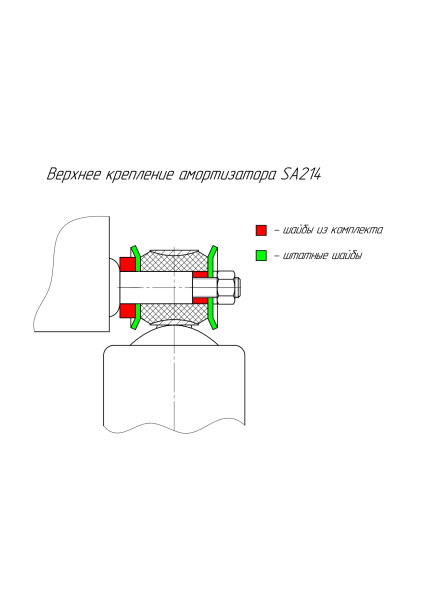 Верхнее крепление амортизатора SA214

– шайбы из комплекта

– штатные шайбы