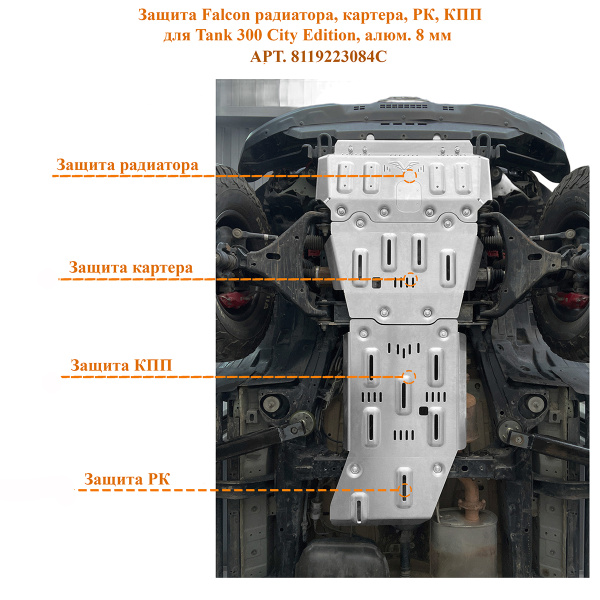 Защита Falcon радиатора, картера, РК, КПП
для Tank 300 City Edition, алюм. 8 мм
АРТ. 8119223084С

Защита радиатора

Защита картера

Защита КПП

Защита РК