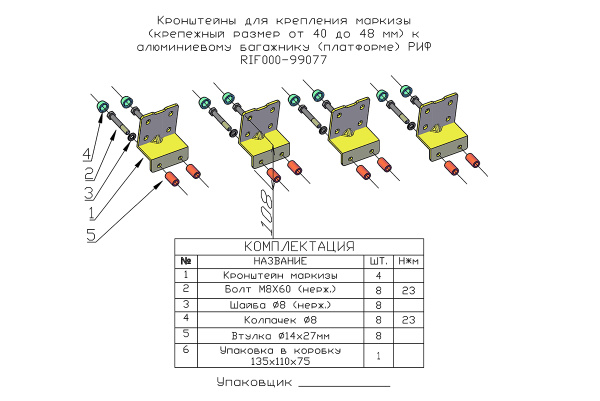 Кронштейны для крепления маркизы (крепежный размер от 40 до 48 мм) к алюминиевому багажнику (платформе) РИФ
RIF000-99077

4
2
3
1
5
108

КОМПЛЕКТАЦИЯ

| № | НАЗВАНИЕ | ШТ. | Н*м |
|---|---|---|---|
| 1 | Кронштейн маркизы | 4 | |
| 2 | Болт М8Х60 (нерж.) | 8 | 23 |
| 3 | Шайба Ø8 (нерж.) | 8 | |
| 4 | Колпачек Ø8 | 8 | 23 |
| 5 | Втулка Ø14х27мм | 8 | |
| 6 | Упаковка в коробку 135х110х75 | 1 | |

Упаковщик ____________